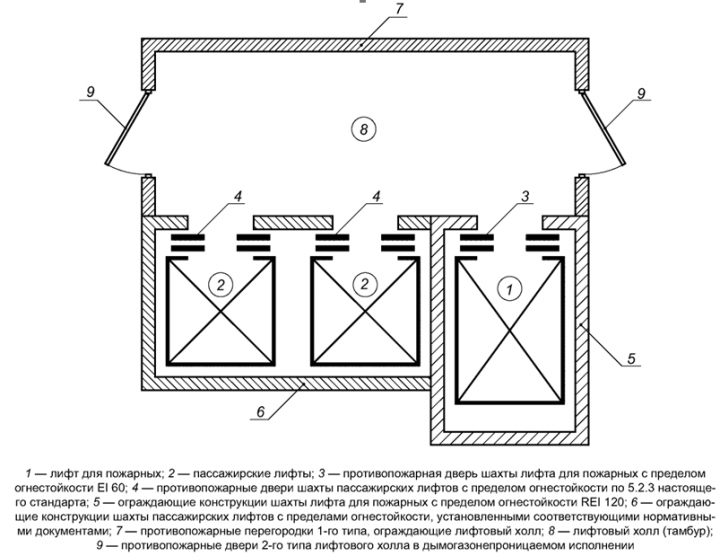 7

9

9

8

4

4

3

2

2

1

5

6

1 — лифт для пожарных; 2 — пассажирские лифты; 3 — противопожарная дверь шахты лифта для пожарных с пределом огнестойкости EI 60; 4 — противопожарные двери шахты пассажирских лифтов с пределом огнестойкости по 5.2.3 настоящего стандарта; 5 — ограждающие конструкции шахты лифта для пожарных с пределом огнестойкости REI 120; 6 — ограждающие конструкции шахты пассажирских лифтов с пределами огнестойкости, установленными соответствующими нормативными документами; 7 — противопожарные перегородки 1-го типа, ограждающие лифтовый холл; 8 — лифтовый холл (тамбур); 9 — противопожарные двери 2-го типа лифтового холла в дымогазонепроницаемом исполнении