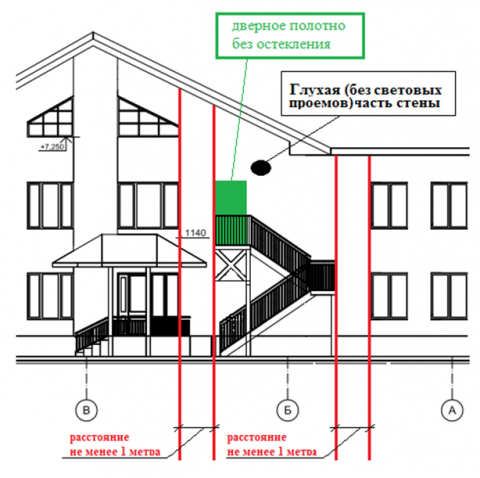 дверное полотно без остекления

Глухая (без световых проемов)часть стены

+7,250

1140

В

Б

А

расстояние не менее 1 метра

расстояние не менее 1 метра